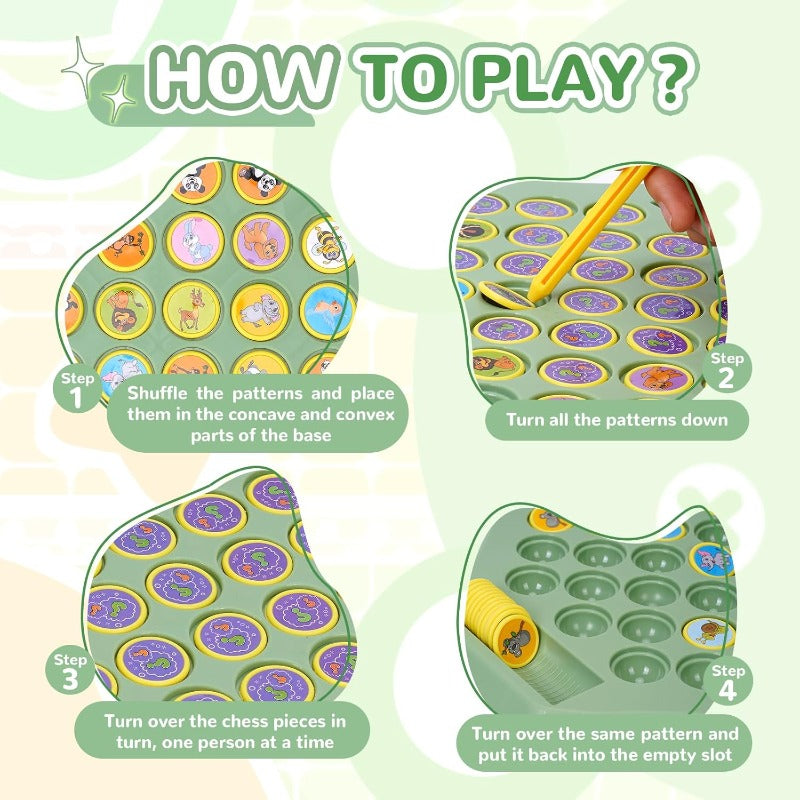 HOW TO PLAY ?

Step 1
Shuffle the patterns and place them in the concave and convex parts of the base

Step 2
Turn all the patterns down

Step 3
Turn over the chess pieces in turn, one person at a time

Step 4
Turn over the same pattern and put it back into the empty slot